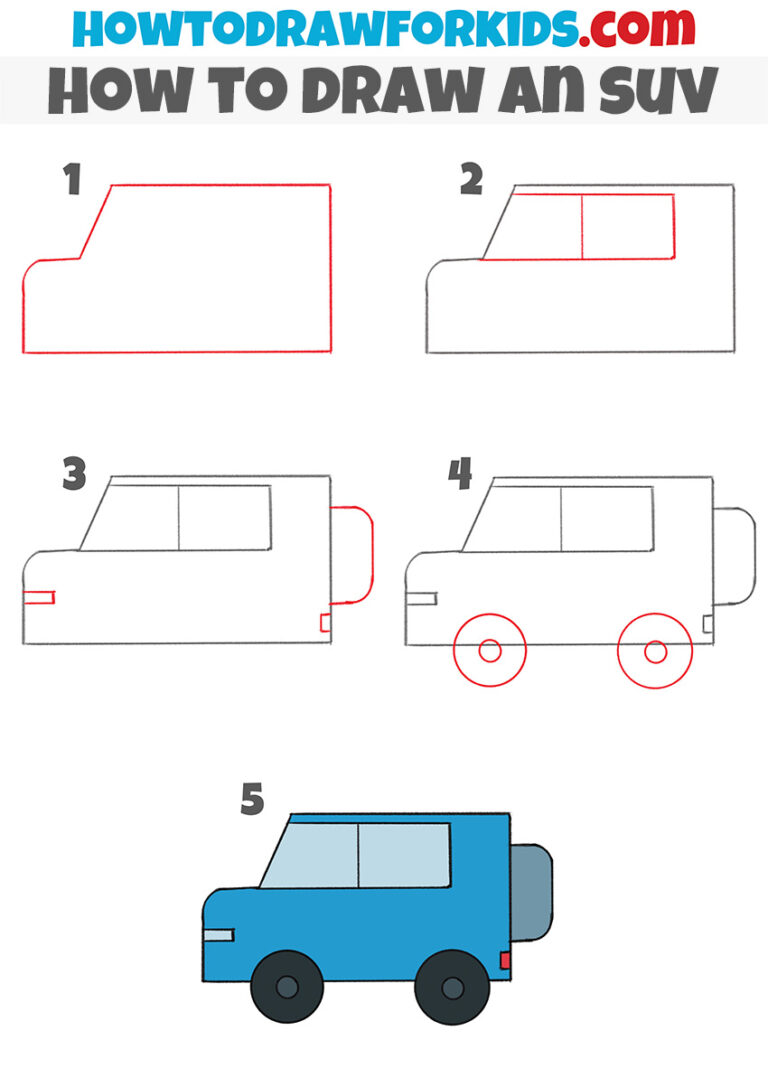 HOWTODRAWFORKIDS.com
HOW TO DRAW AN SUV

1

2

3

4

5