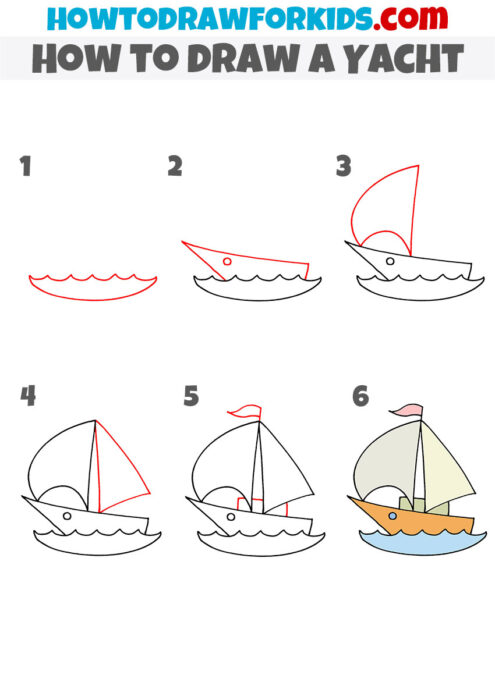 HOWTODRAWFORKIDS.com
HOW TO DRAW A YACHT

1
2
3
4
5
6