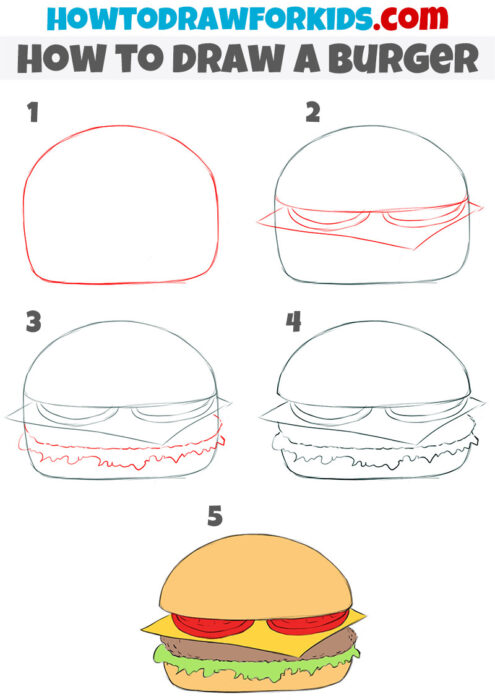 HOWTODRAWFORKIDS.com
HOW TO DRAW A BURGER

1

2

3

4

5