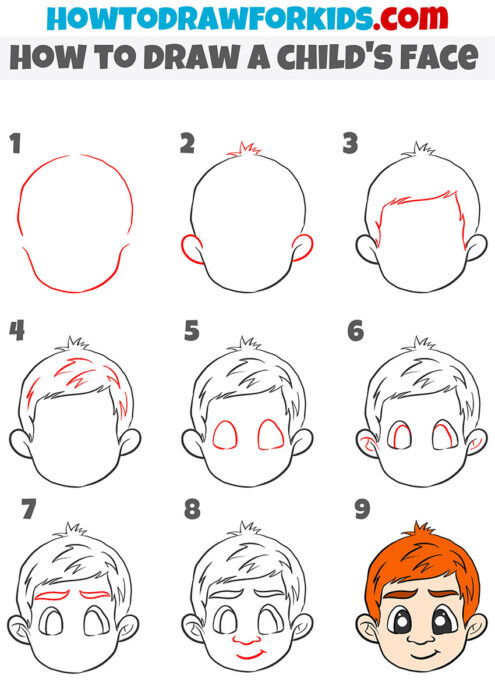 HOWTODRAWFORKIDS.com
HOW TO DRAW A CHILD'S FACE

1

2

3

4

5

6

7

8

9