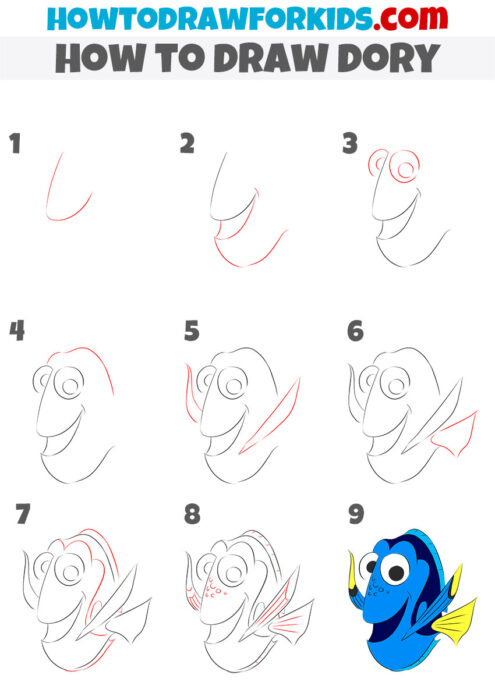 HOWTODRAWFORKIDS.com
HOW TO DRAW DORY

1

2

3

4

5

6

7

8

9