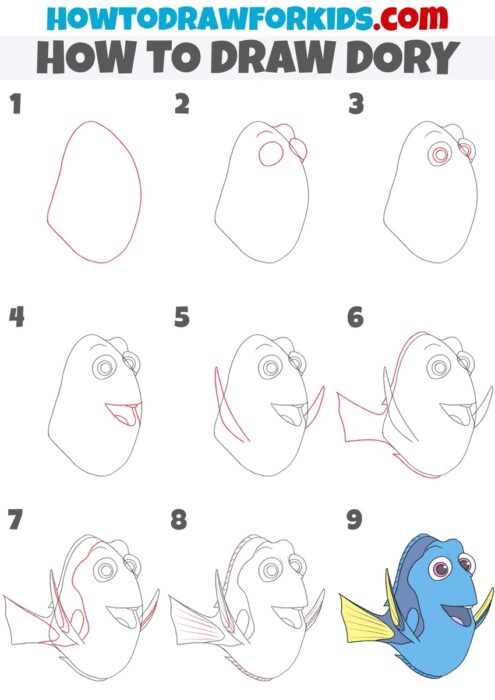 HOWTODRAWFORKIDS.com
HOW TO DRAW DORY

1

2

3

4

5

6

7

8

9