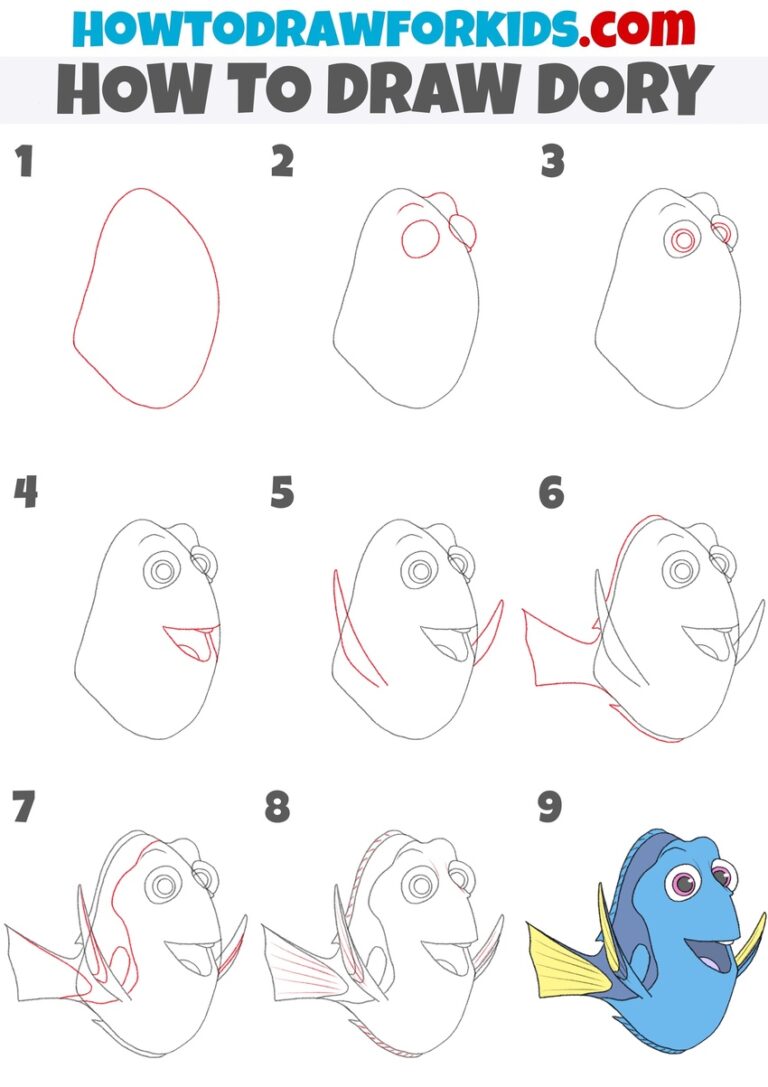 HOWTODRAWFORKIDS.com

HOW TO DRAW DORY

1

2

3

4

5

6

7

8

9