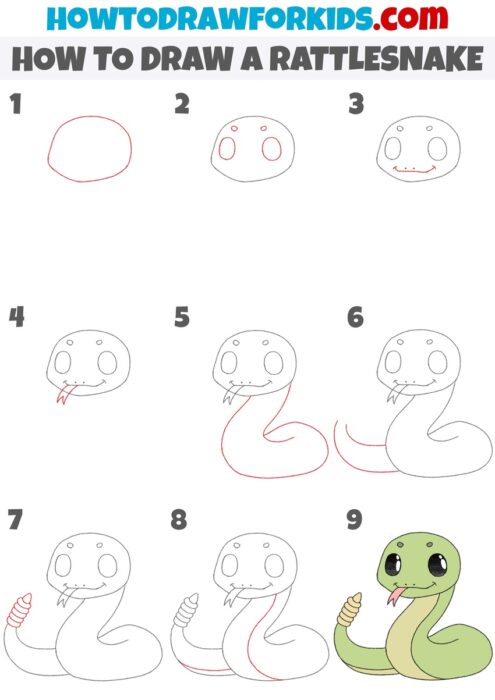 HOWTODRAWFORKIDS.com

HOW TO DRAW A RATTLESNAKE

1

2

3

4

5

6

7

8

9