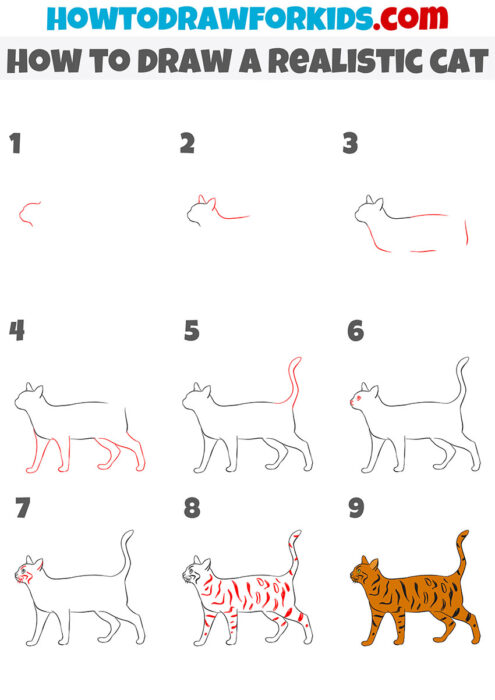 HOWTODRAWFORKIDS.com

HOW TO DRAW A REALISTIC CAT

1

2

3

4

5

6

7

8

9