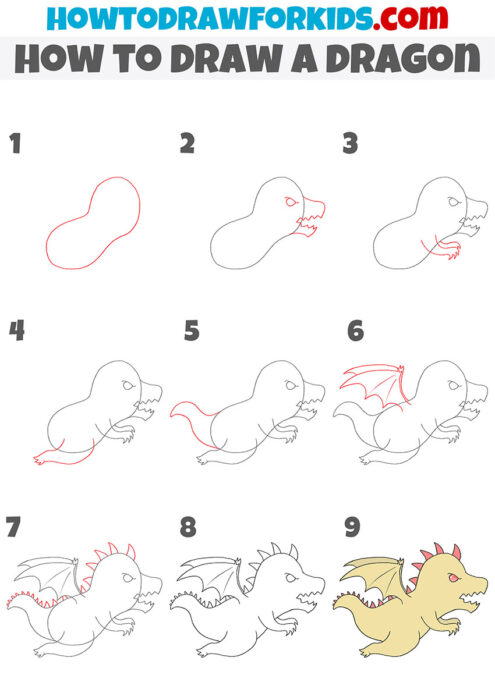 HOWTODRAWFORKIDS.com
HOW TO DRAW A DRAGON

1

2

3

4

5

6

7

8

9