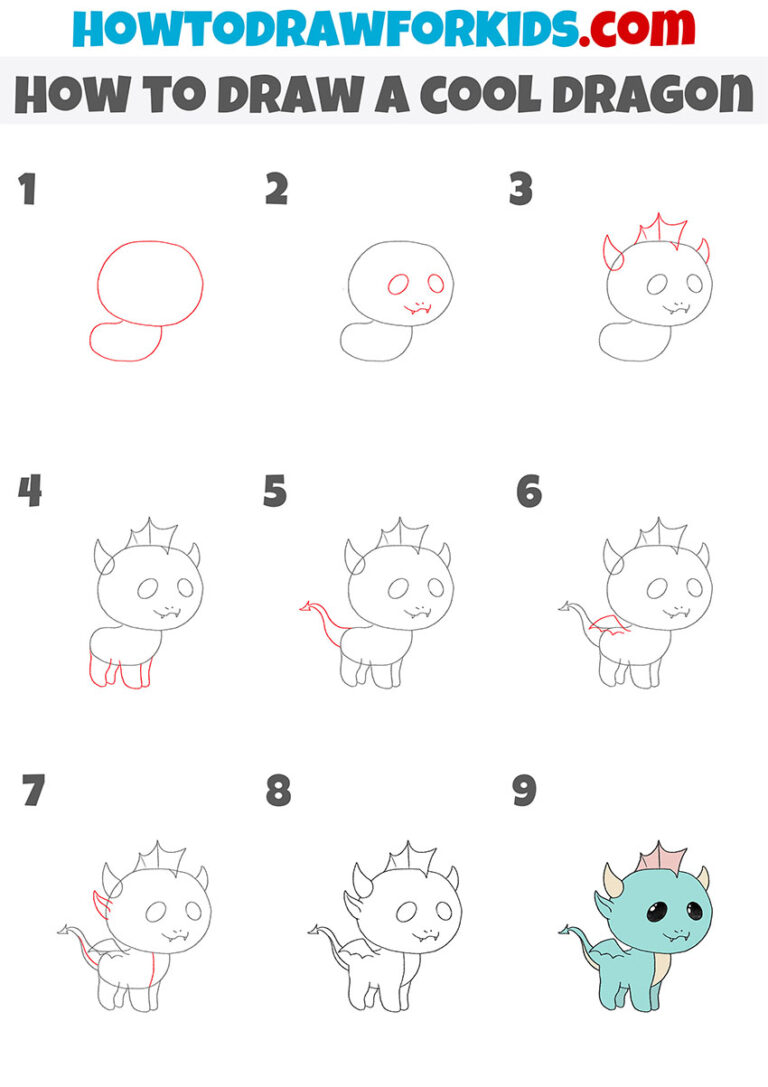 HOWTODRAWFORKIDS.COM

HOW TO DRAW A COOL DRAGON

1

2

3

4

5

6

7

8

9