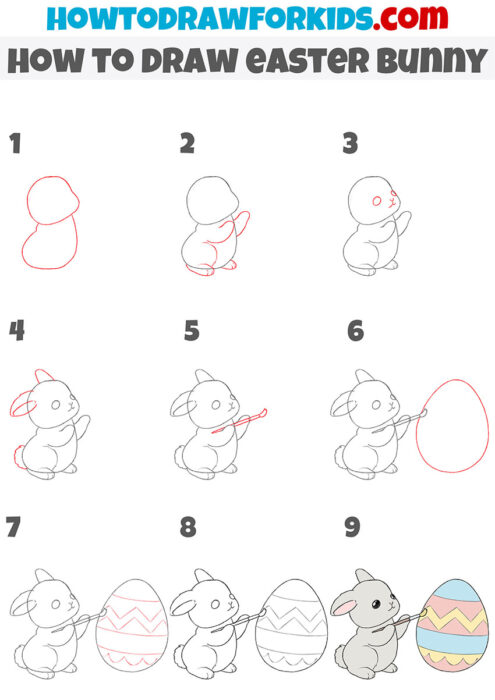 HOWTODRAWFORKIDS.com
HOW TO DRAW EASTER BUNNY

1

2

3

4

5

6

7

8

9