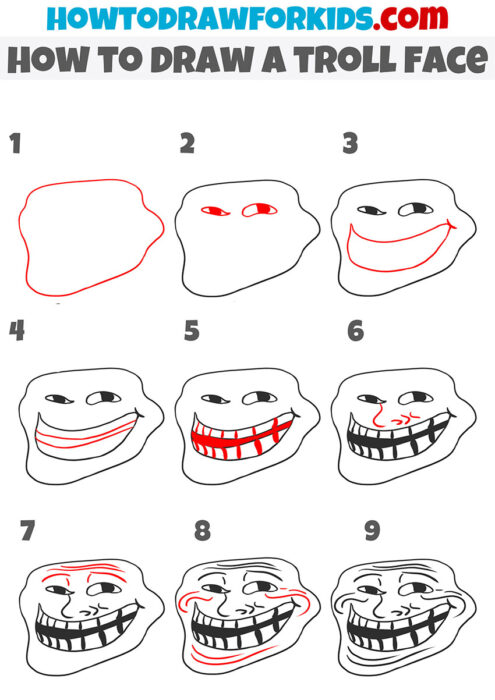 HOWTODRAWFORKIDS.com
HOW TO DRAW A TROLL FACE

1

2

3

4

5

6

7

8

9