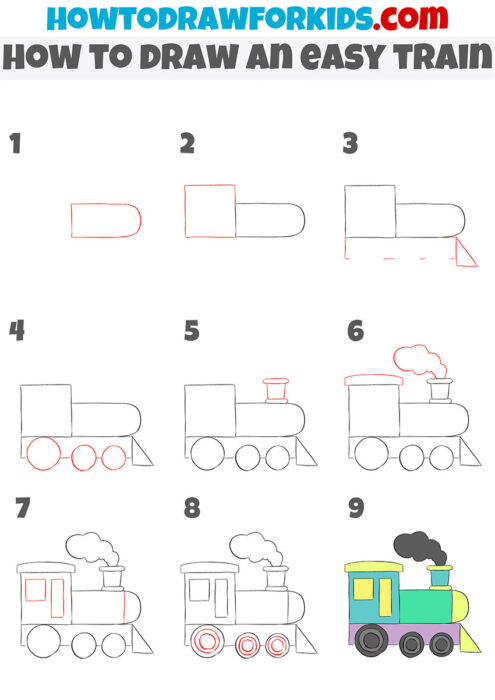 HOWTODRAWFORKIDS.com
HOW TO DRAW AN EASY TRAIN

1

2

3

4

5

6

7

8

9