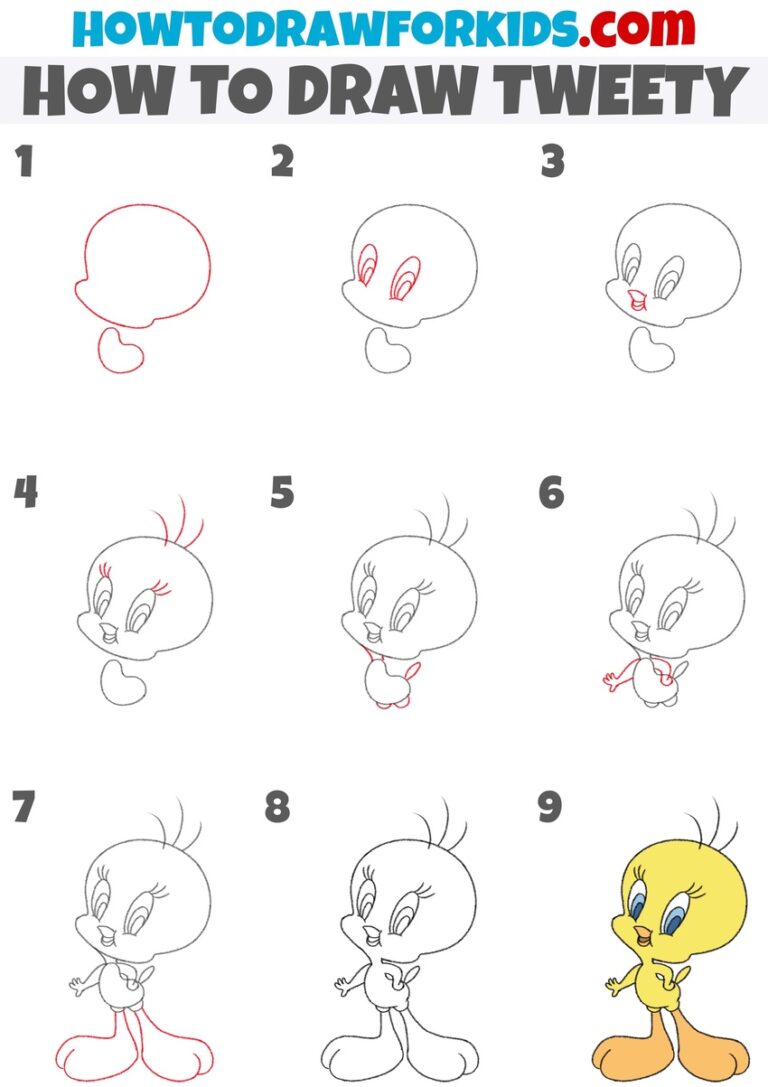 HOWTODRAWFORKIDS.com
HOW TO DRAW TWEETY

1

2

3

4

5

6

7

8

9