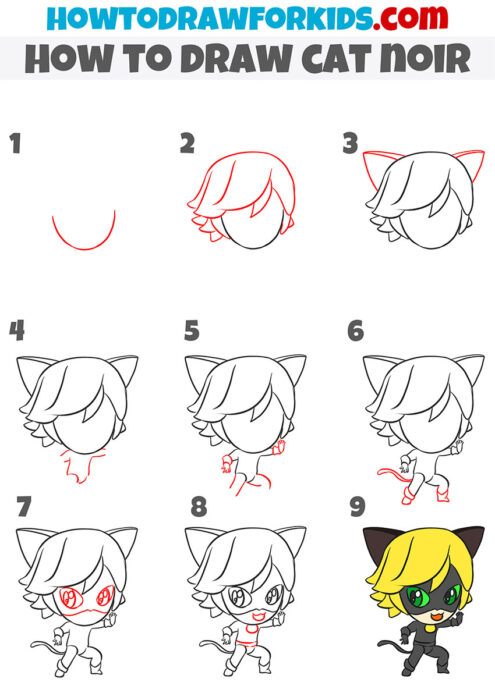 HOWTODRAWFORKIDS.com
HOW TO DRAW CAT NOIR

1

2

3

4

5

6

7

8

9