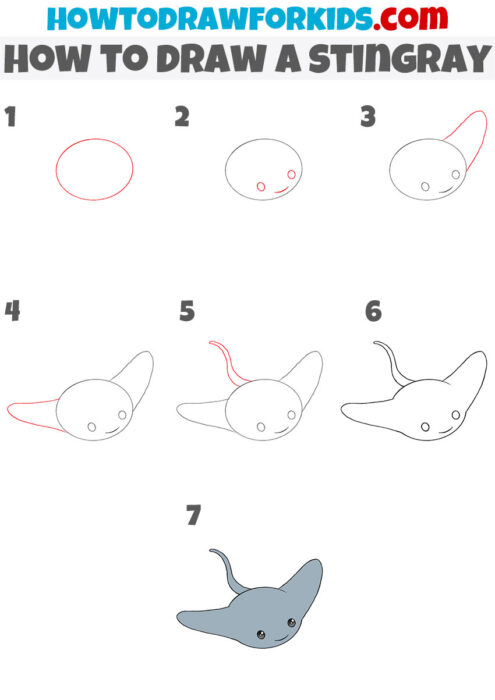 HOWTODRAWFORKIDS.com
HOW TO DRAW A STINGRAY

1

2

3

4

5

6

7