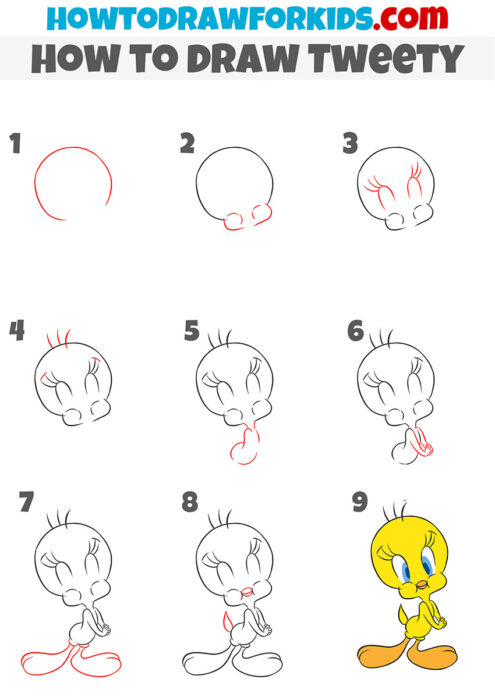 HOWTODRAWFORKIDS.com
HOW TO DRAW TWEETY

1

2

3

4

5

6

7

8

9