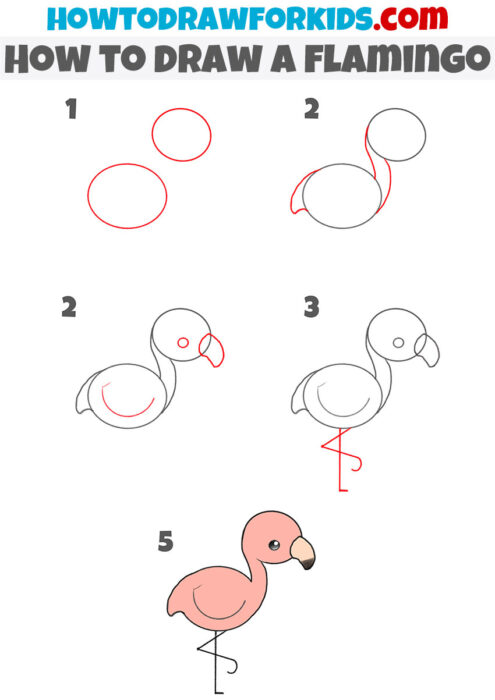 HOWTODRAWFORKIDS.com
HOW TO DRAW A FLAMINGO

1

2

2

3

5