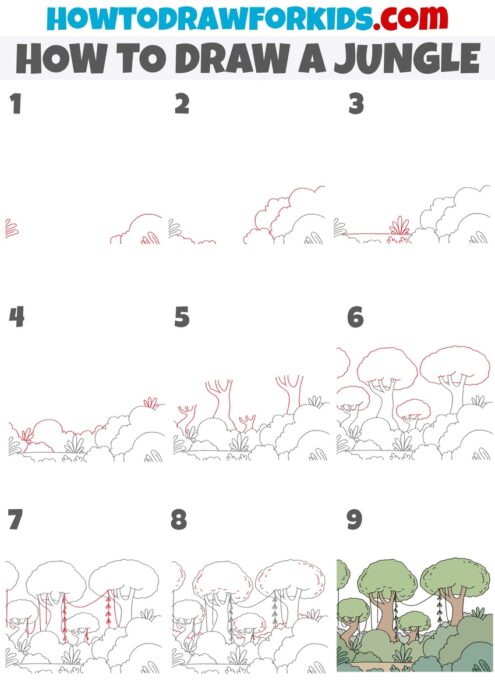 HOWTODRAWFORKIDS.com

HOW TO DRAW A JUNGLE

1

2

3

4

5

6

7

8

9