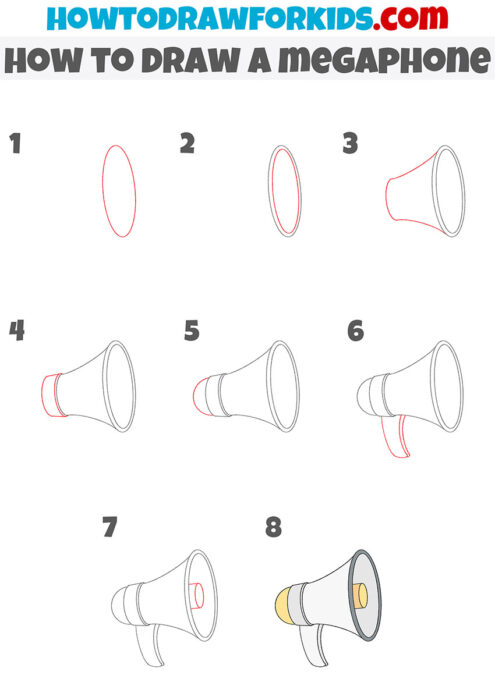 HOWTODRAWFORKIDS.com

HOW TO DRAW A MEGAPHONE

1

2

3

4

5

6

7

8