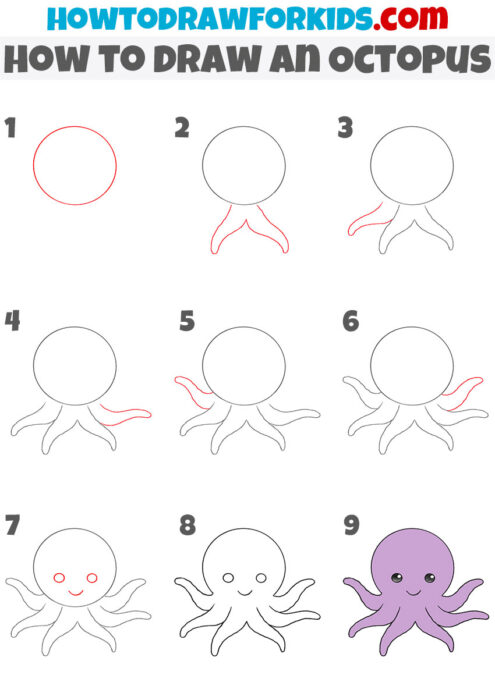 HOWTODRAWFORKIDS.com
HOW TO DRAW AN OCTOPUS

1

2

3

4

5

6

7

8

9