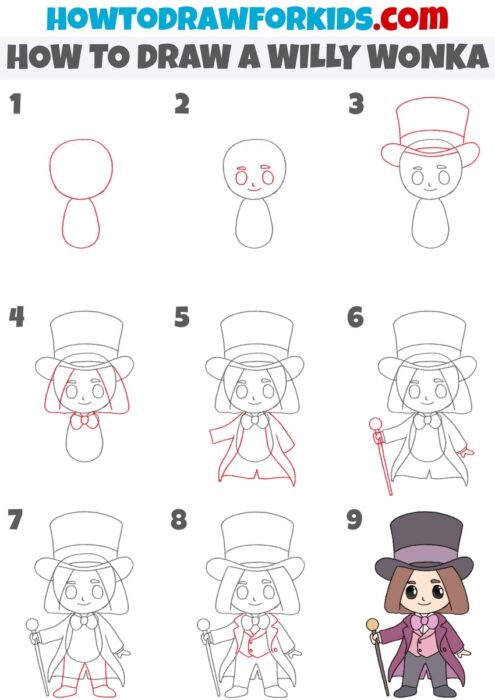 HOWTODRAWFORKIDS.com
HOW TO DRAW A WILLY WONKA

1

2

3

4

5

6

7

8

9