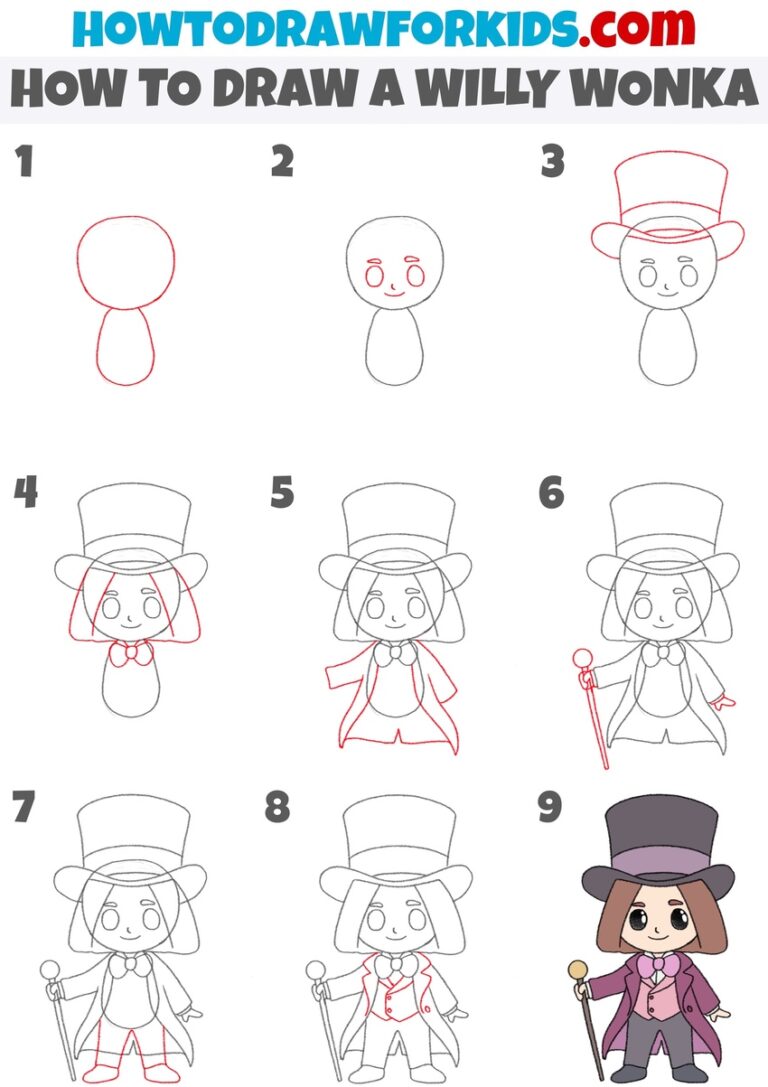 HOWTODRAWFORKIDS.com
HOW TO DRAW A WILLY WONKA

1

2

3

4

5

6

7

8

9