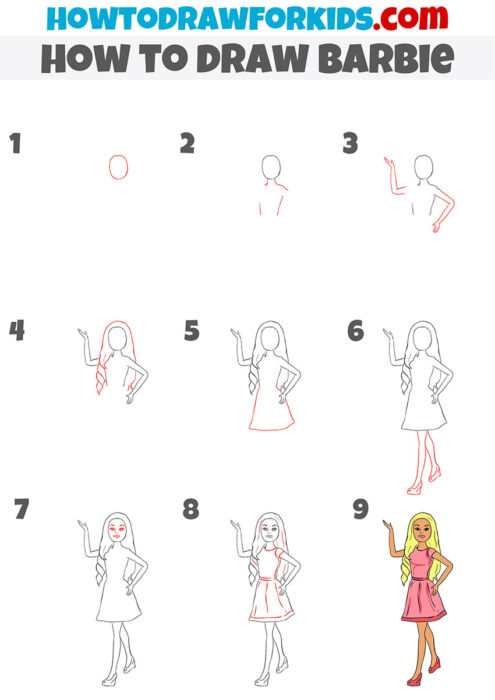 HOWTODRAWFORKIDS.com

HOW TO DRAW BARBIE

1

2

3

4

5

6

7

8

9