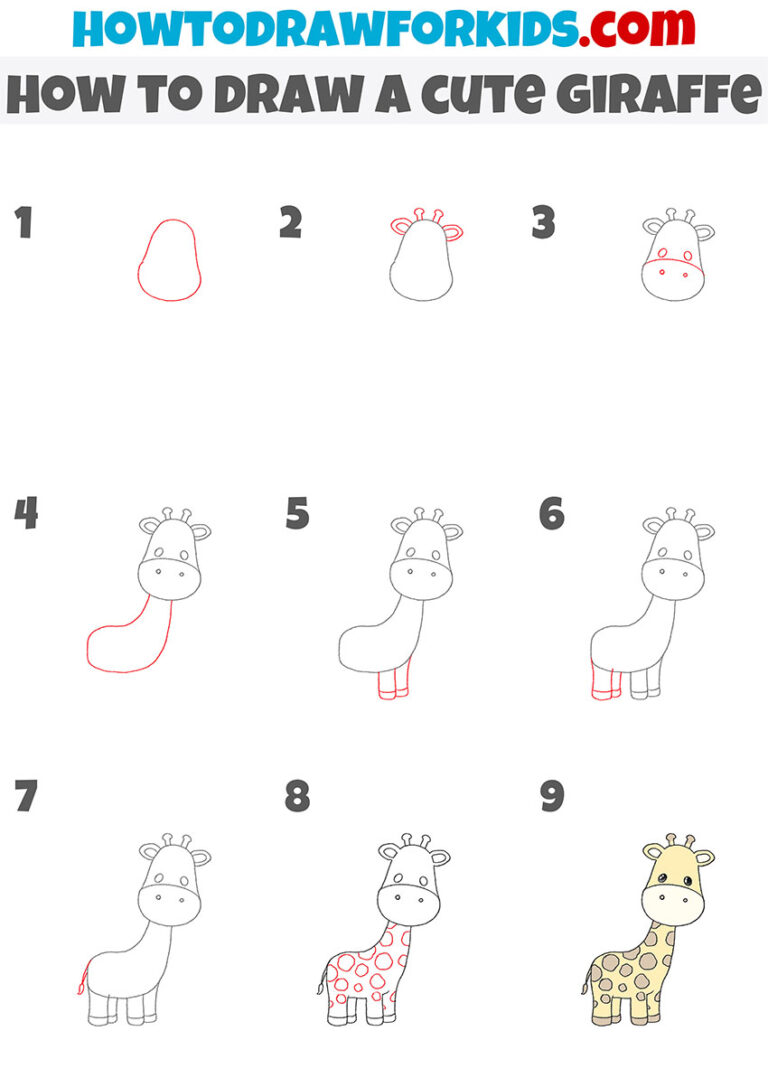 HOWTODRAWFORKIDS.com

HOW TO DRAW A CUTE GIRAFFE

1

2

3

4

5

6

7

8

9