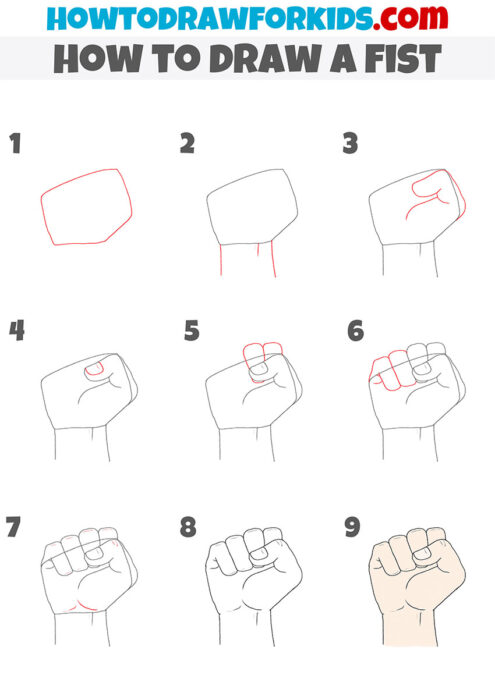 HOWTODRAWFORKIDS.com
HOW TO DRAW A FIST

1
2
3
4
5
6
7
8
9