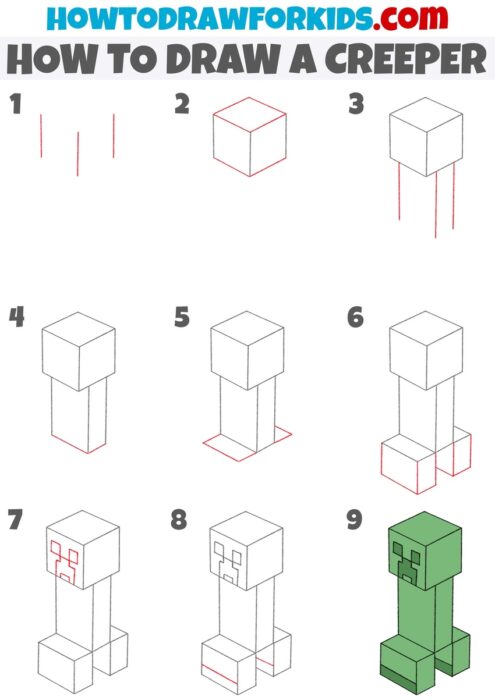 HOWTODRAWFORKIDS.com
HOW TO DRAW A CREEPER

1
2
3
4
5
6
7
8
9