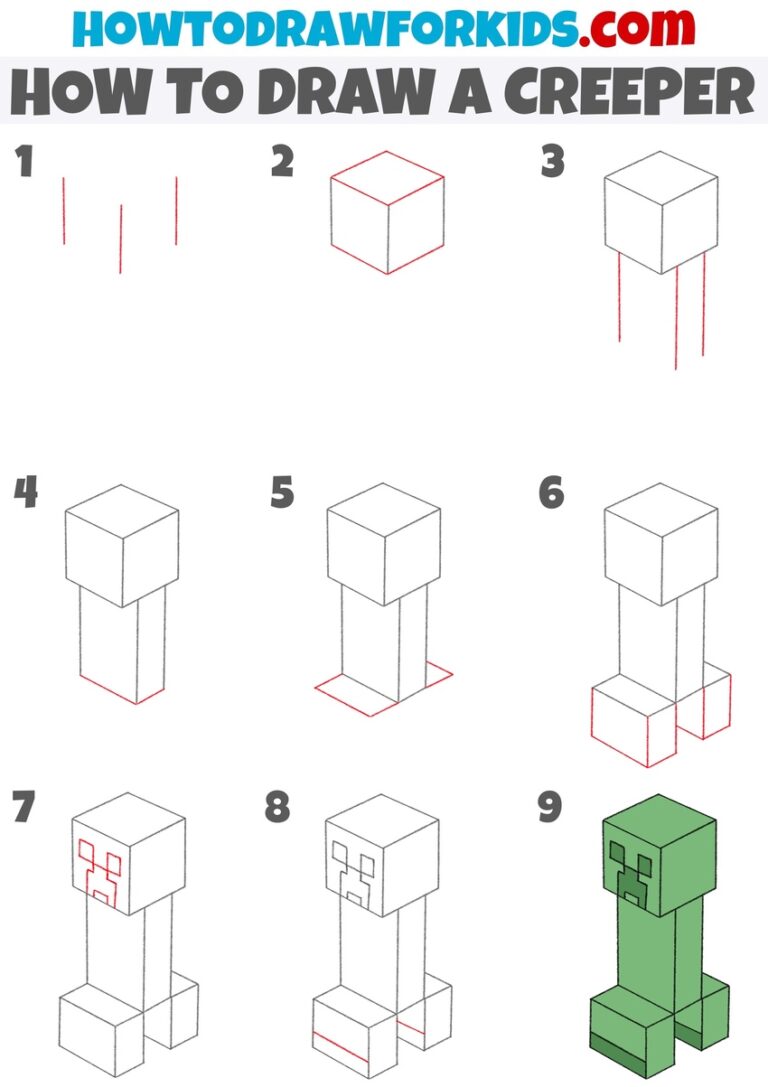 HOWTODRAWFORKIDS.com
HOW TO DRAW A CREEPER

1

2

3

4

5

6

7

8

9