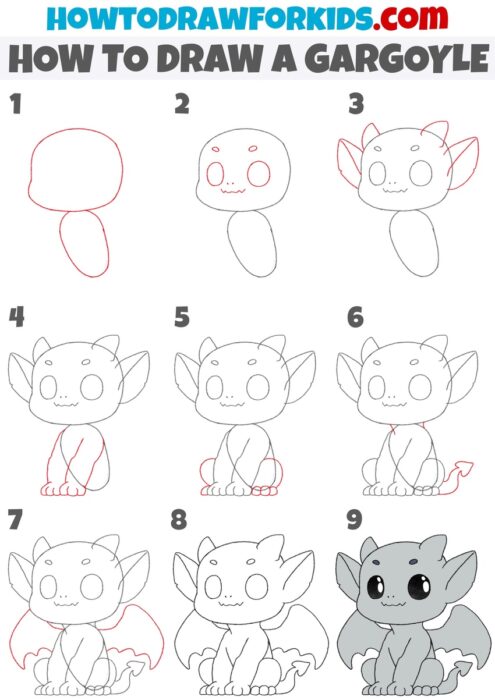 HOWTODRAWFORKIDS.com
HOW TO DRAW A GARGOYLE

1
2
3
4
5
6
7
8
9