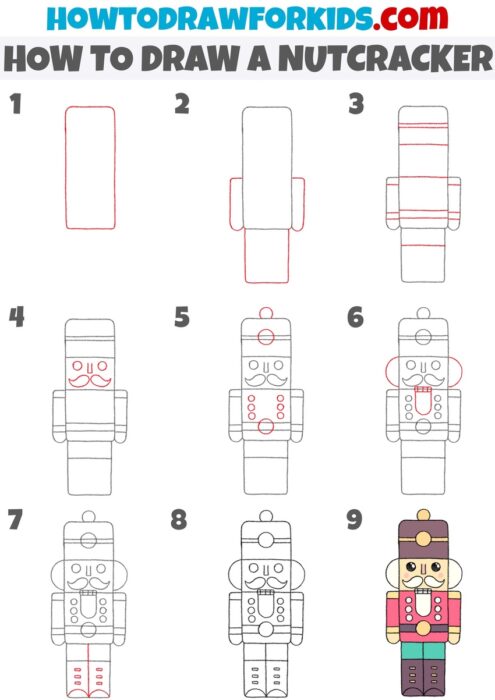 HOWTODRAWFORKIDS.com
HOW TO DRAW A NUTCRACKER

1

2

3

4

5

6

7

8

9