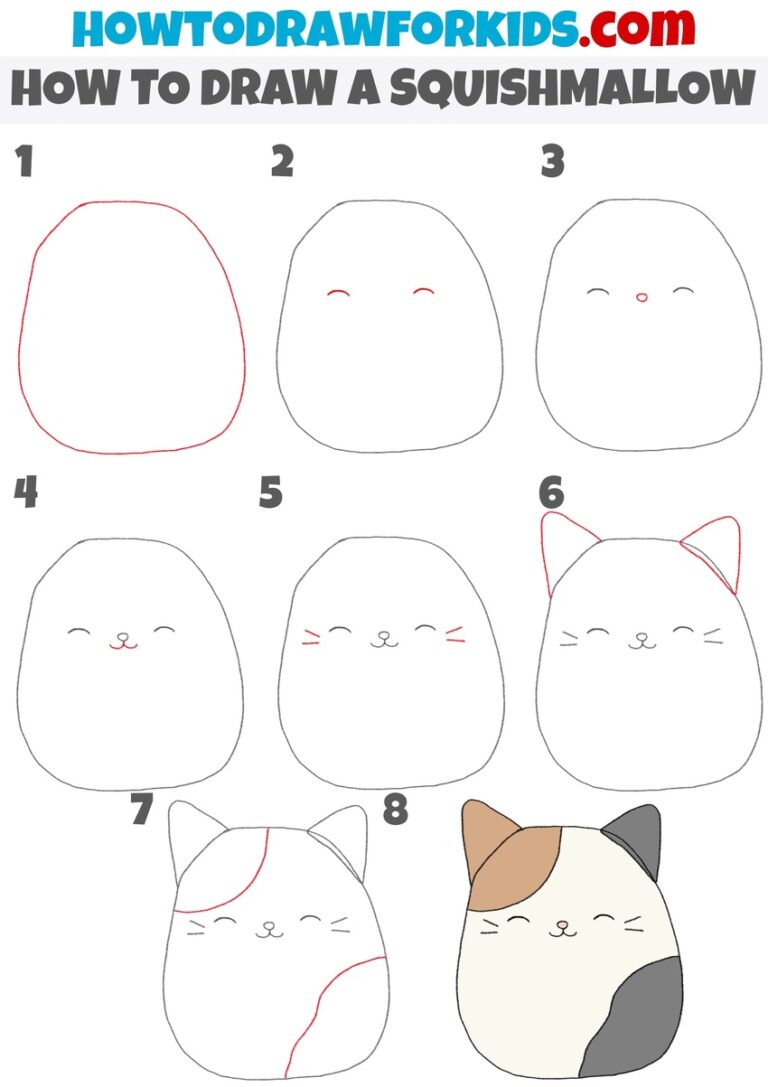 HOWTODRAWFORKIDS.com
HOW TO DRAW A SQUISHMALLOW

1

2

3

4

5

6

7

8