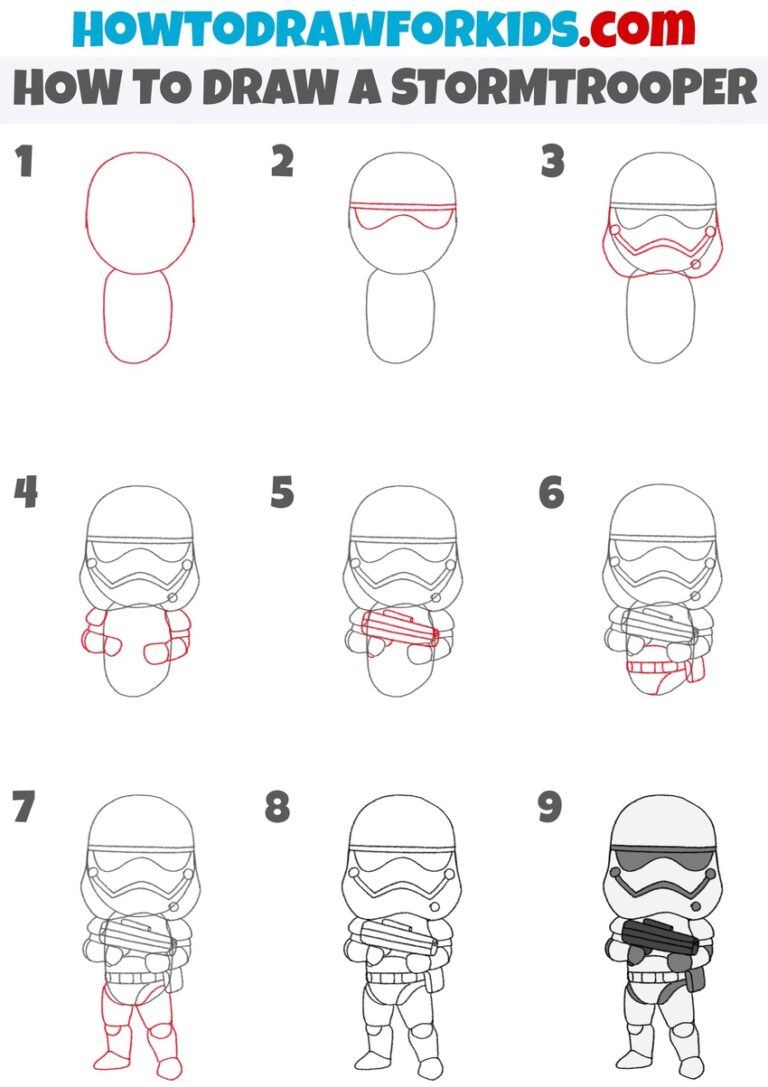 HOWTODRAWFORKIDS.com
HOW TO DRAW A STORMTROOPER

1
2
3
4
5
6
7
8
9