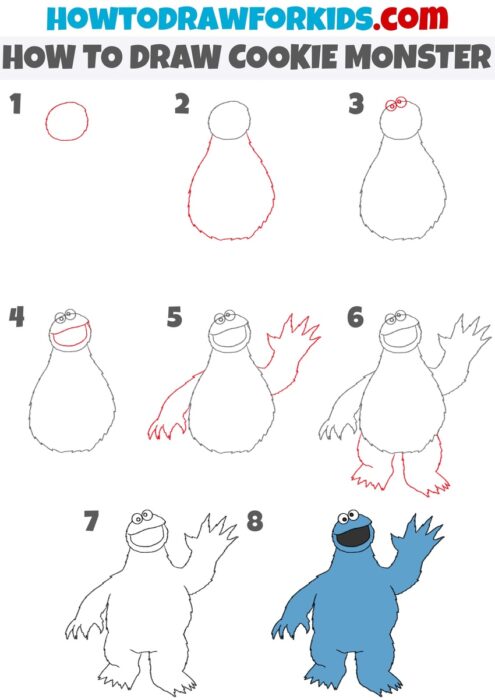 HOWTODRAWFORKIDS.com
HOW TO DRAW COOKIE MONSTER

1

2

3

4

5

6

7

8