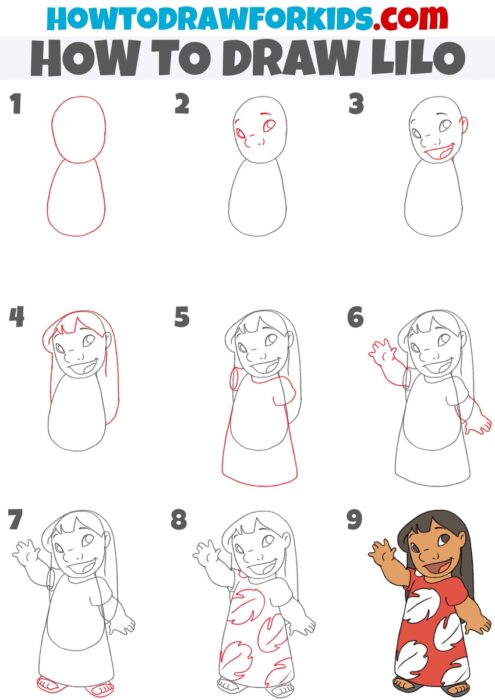 HOWTODRAWFORKIDS.com
HOW TO DRAW LILO

1
2
3
4
5
6
7
8
9