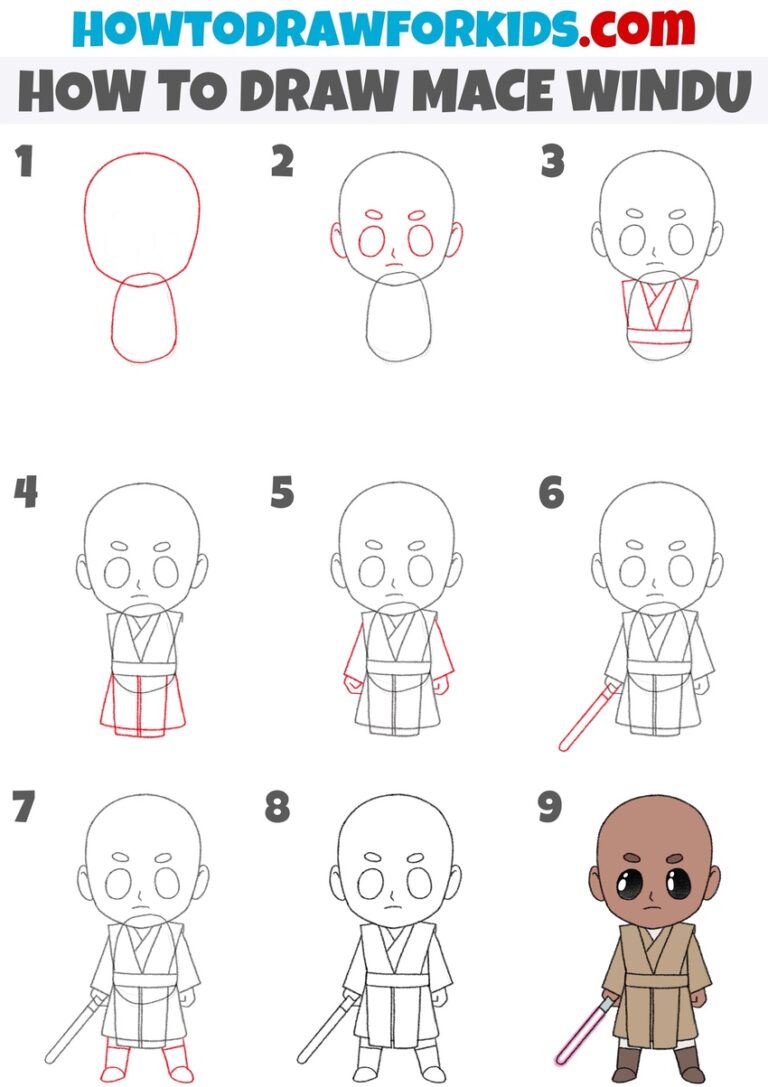 HOWTODRAWFORKIDS.com
HOW TO DRAW MACE WINDU

1

2

3

4

5

6

7

8

9