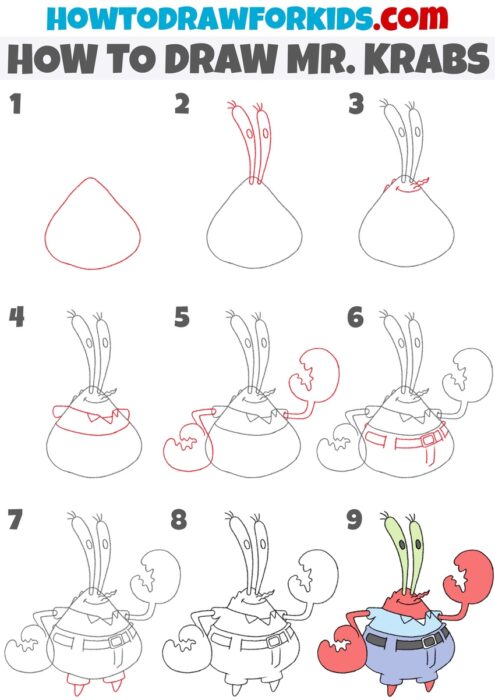 HOWTODRAWFORKIDS.com
HOW TO DRAW MR. KRABS

1

2

3

4

5

6

7

8

9