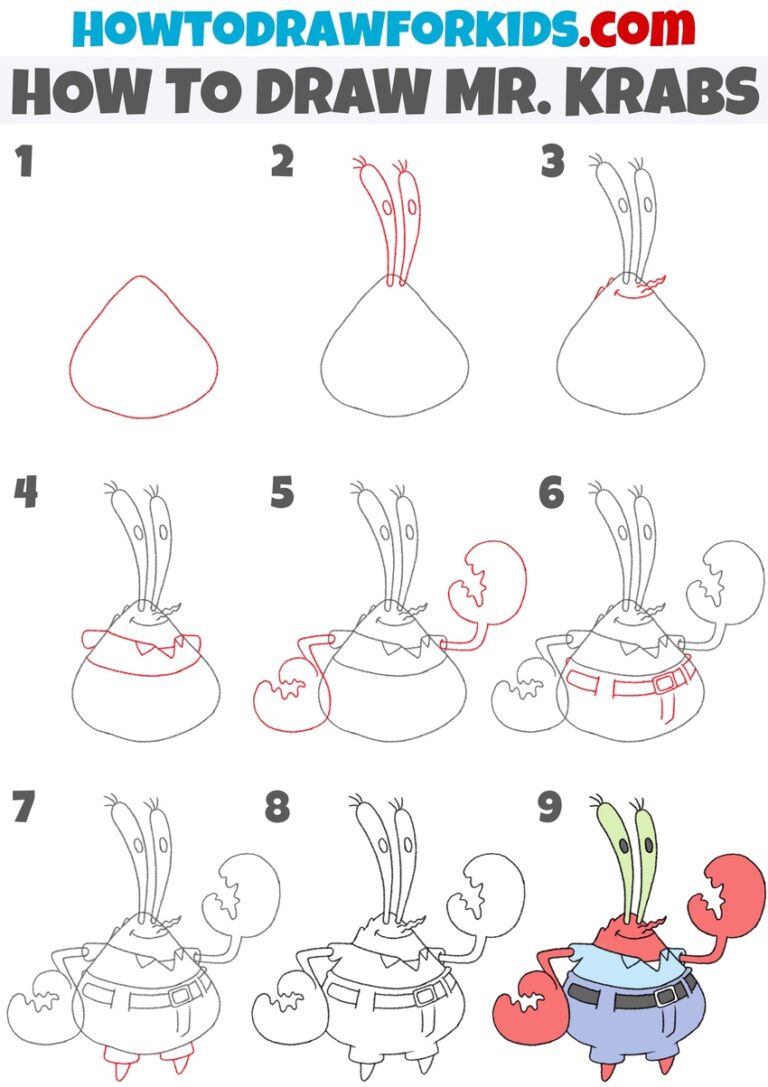 HOWTODRAWFORKIDS.com
HOW TO DRAW MR. KRABS

1

2

3

4

5

6

7

8

9