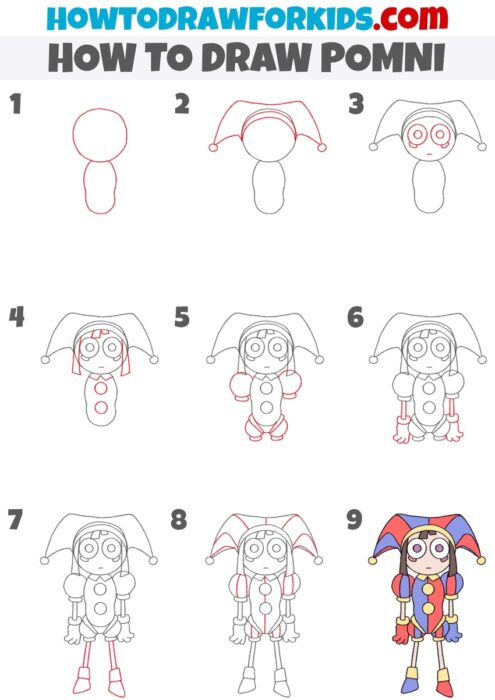 HOWTODRAWFORKIDS.com
HOW TO DRAW POMNI

1

2

3

4

5

6

7

8

9