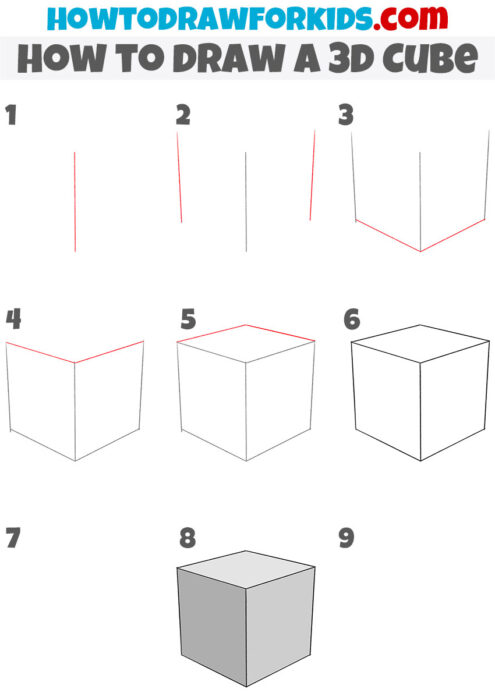 HOWTODRAWFORKIDS.com

HOW TO DRAW A 3D CUBE

1

2

3

4

5

6

7

8

9