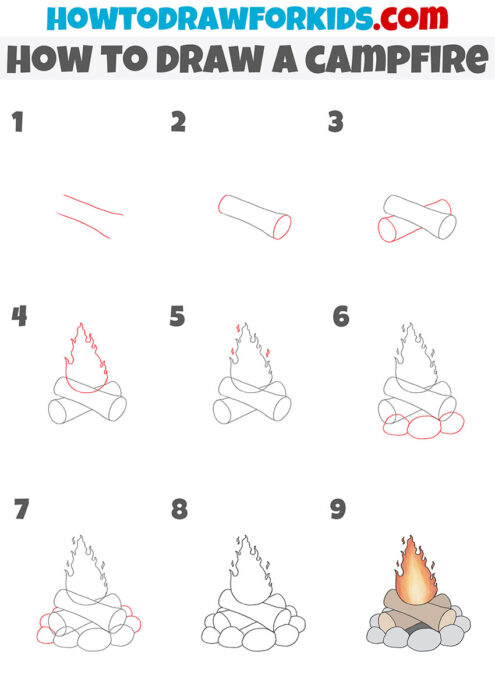 HOWTODRAWFORKIDS.com
HOW TO DRAW A CAMPFIRE

1

2

3

4

5

6

7

8

9