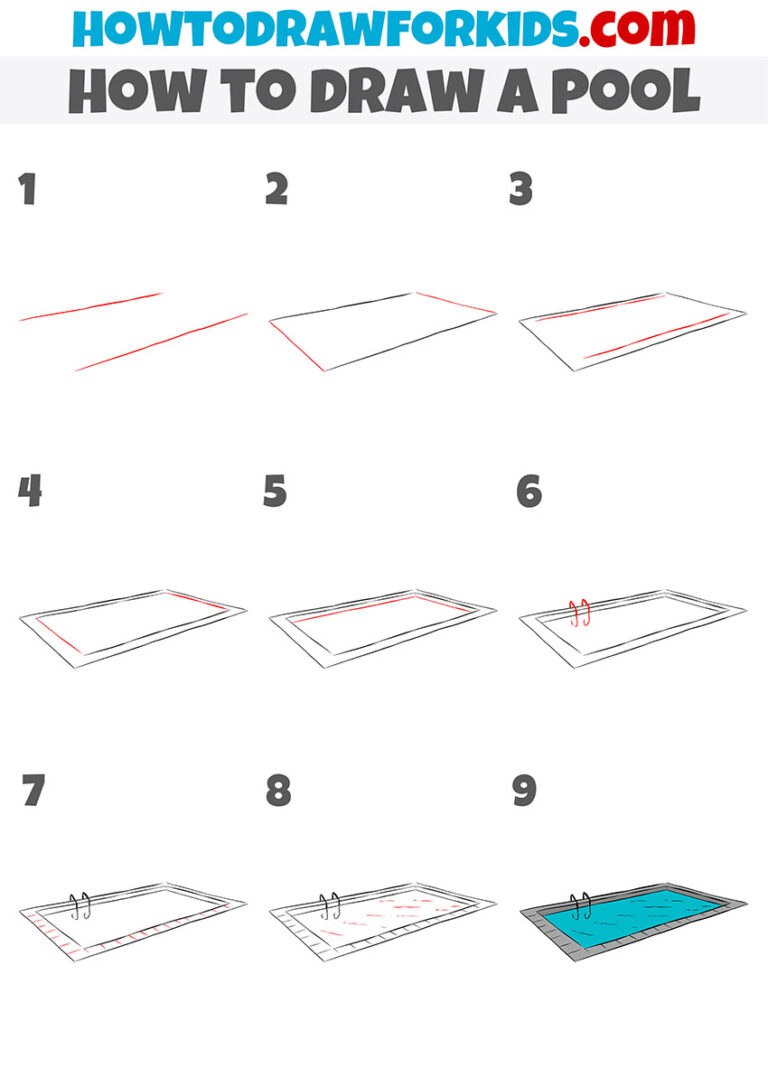 HOWTODRAWFORKIDS.com
HOW TO DRAW A POOL

1

2

3

4

5

6

7

8

9