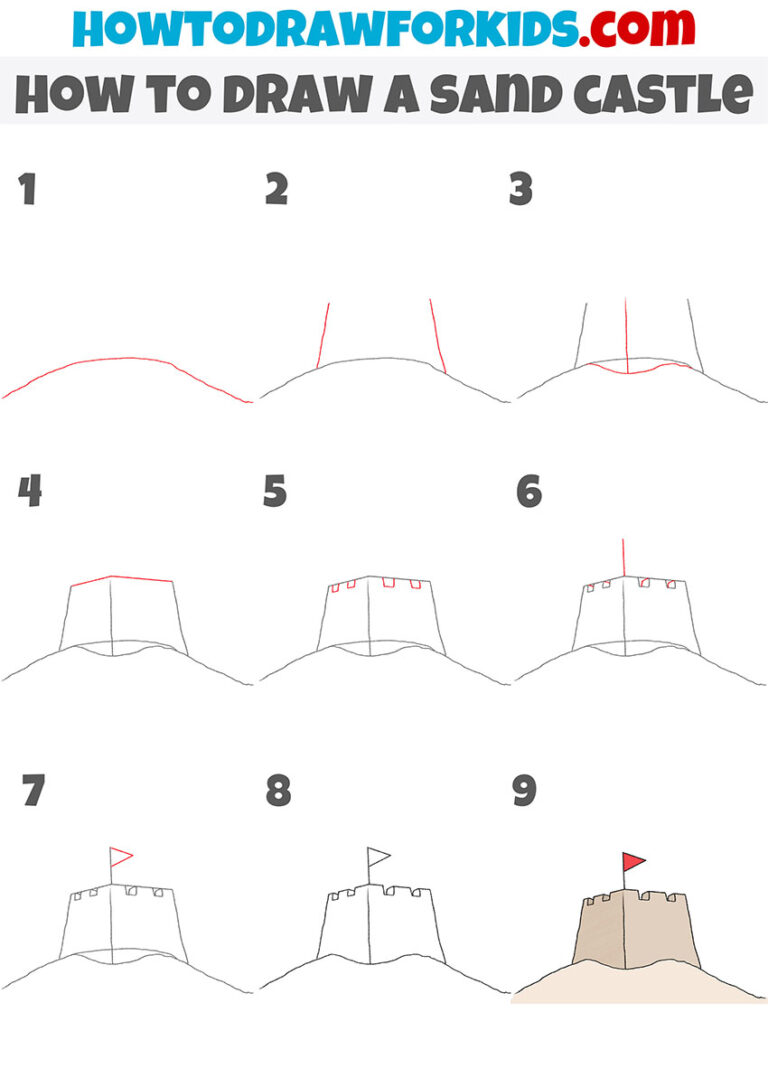 HOWTODRAWFORKIDS.com
HOW TO DRAW A SAND CASTLE

1

2

3

4

5

6

7

8

9