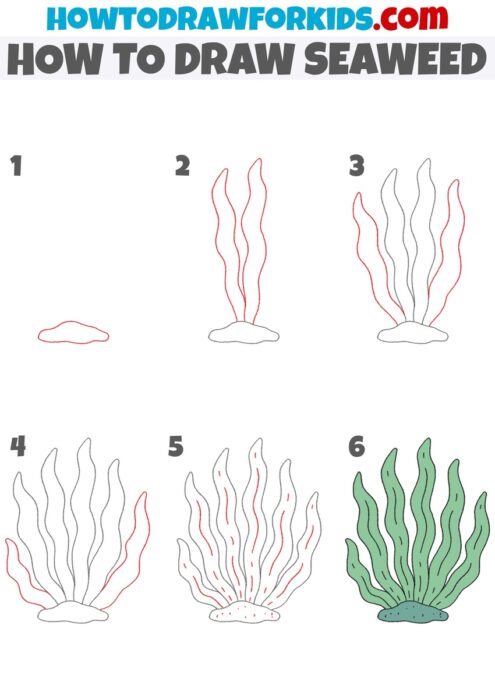 HOWTODRAWFORKIDS.com
HOW TO DRAW SEAWEED

1

2

3

4

5

6