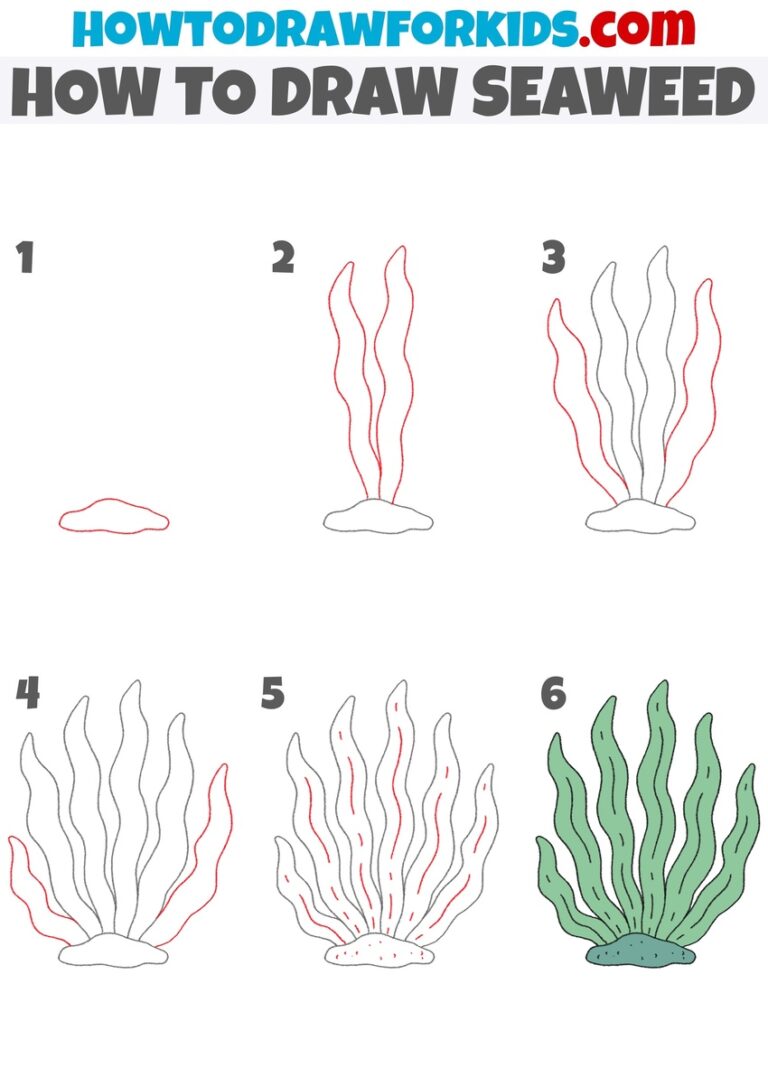 HOWTODRAWFORKIDS.com
HOW TO DRAW SEAWEED

1

2

3

4

5

6