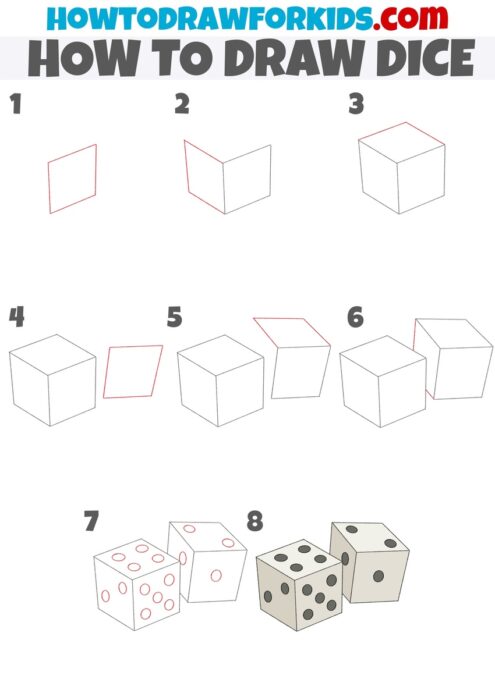 HOWTODRAWFORKIDS.com
HOW TO DRAW DICE

1

2

3

4

5

6

7

8