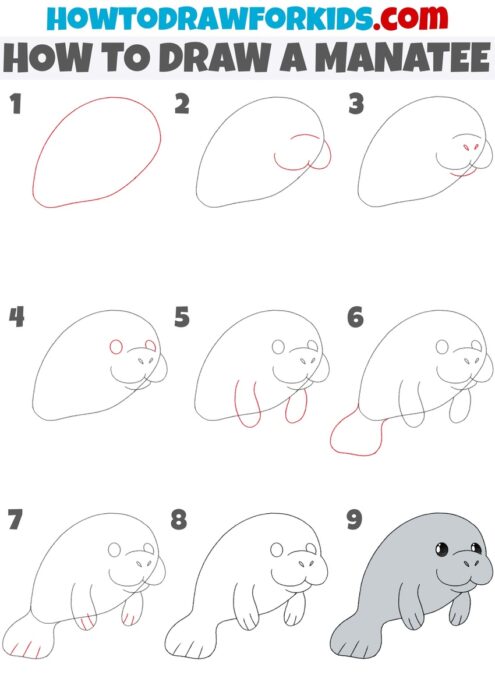 HOWTODRAWFORKIDS.com
HOW TO DRAW A MANATEE

1

2

3

4

5

6

7

8

9