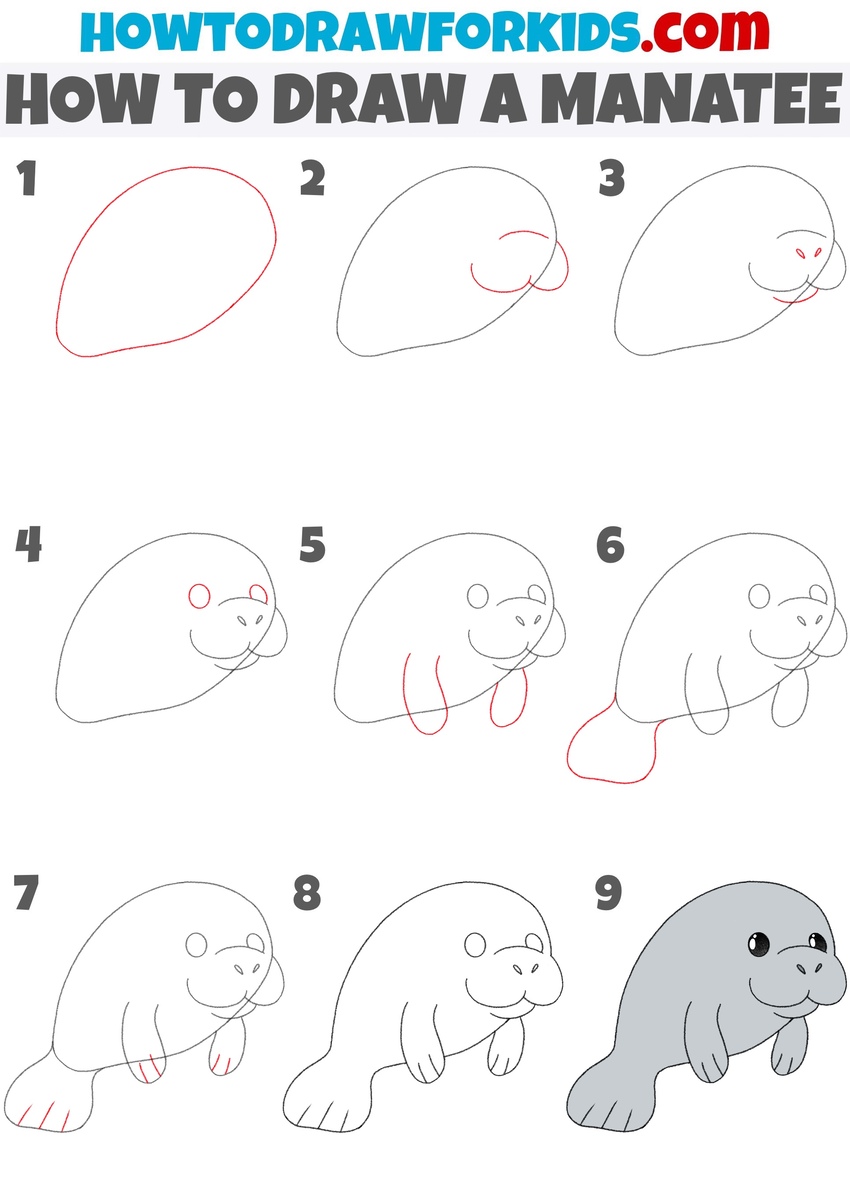 HOWTODRAWFORKIDS.com

HOW TO DRAW A MANATEE

1

2

3

4

5

6

7

8

9