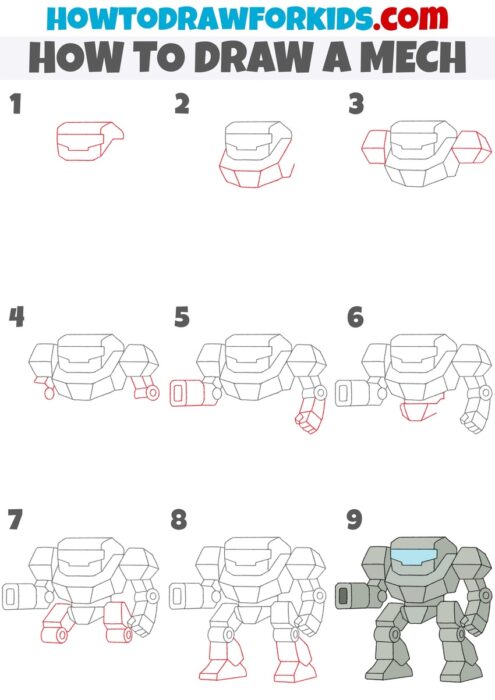 HOWTODRAWFORKIDS.com
HOW TO DRAW A MECH

1

2

3

4

5

6

7

8

9