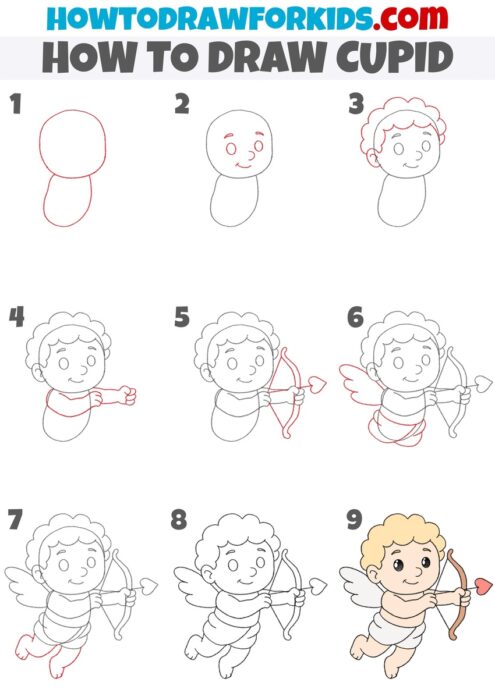 HOWTODRAWFORKIDS.com
HOW TO DRAW CUPID

1

2

3

4

5

6

7

8

9